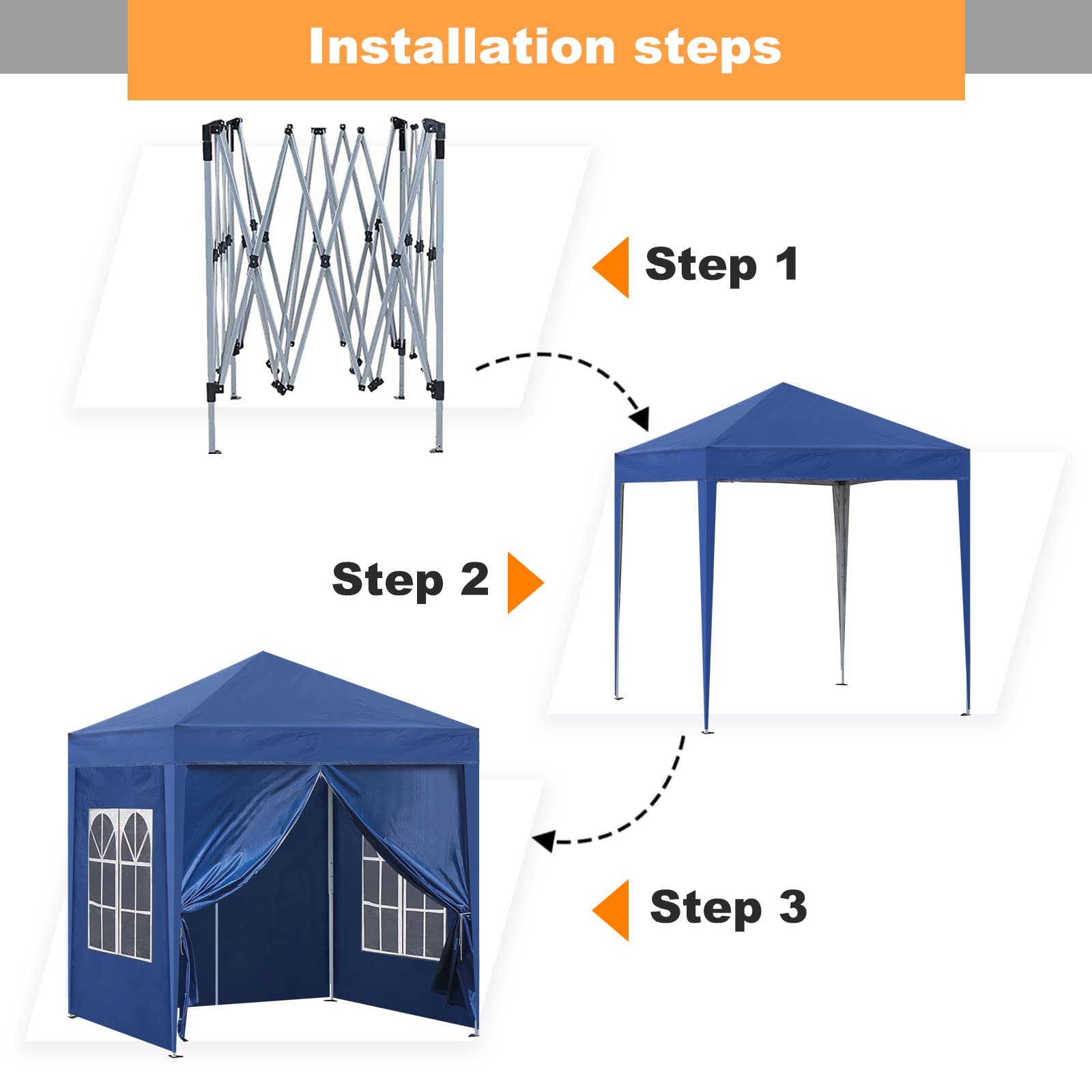 Installation steps

Step 1

Step 2

Step 3